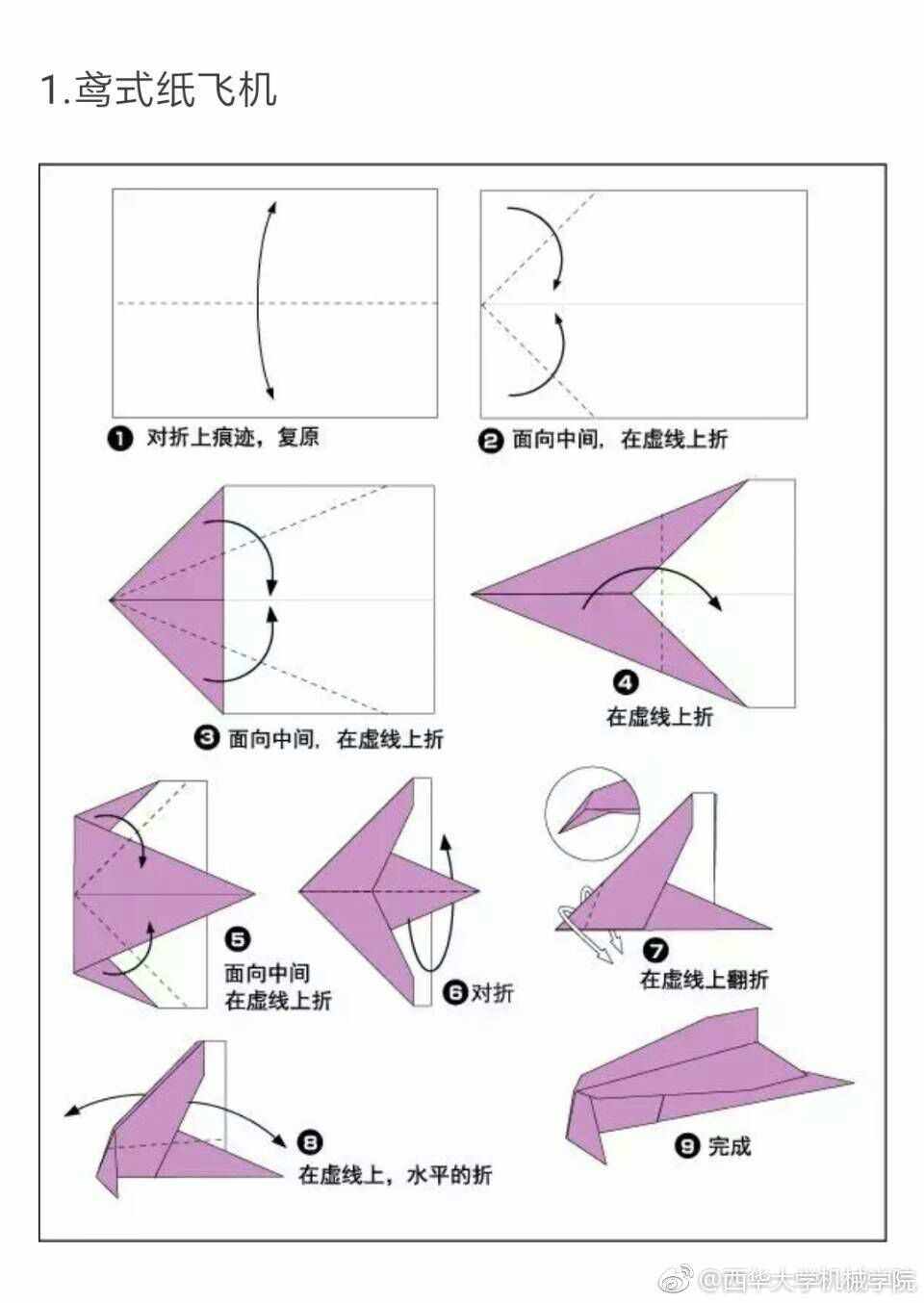 1.鸢式纸飞机

❶ 对折上痕迹，复原

❷ 面向中间，在虚线上折

❸ 面向中间，在虚线上折

❹ 在虚线上折

❺ 面向中间 在虚线上折

❻ 对折

❼ 在虚线上翻折

❽ 在虚线上，水平的折

❾ 完成

@西华大学机械学院